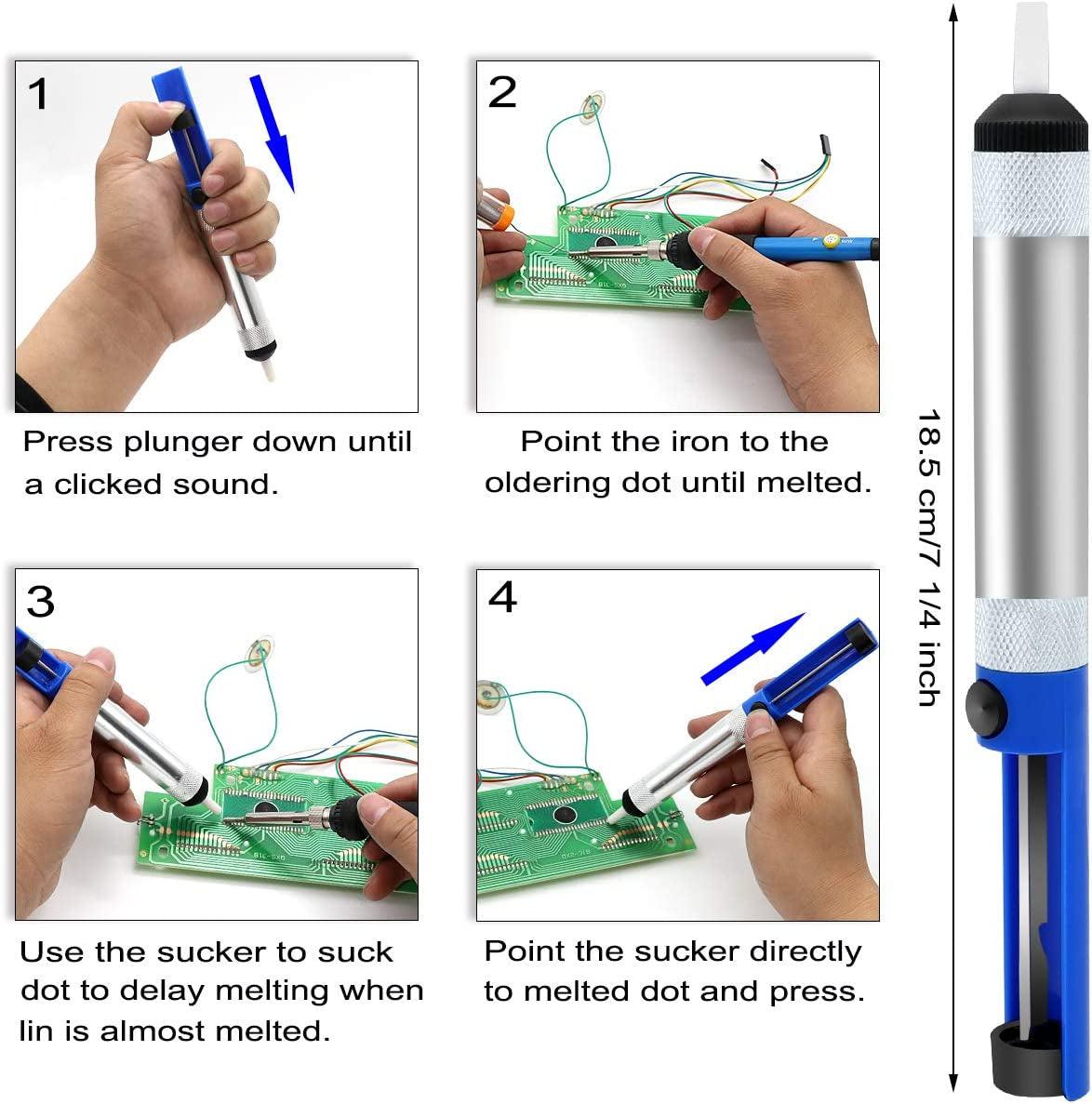 1

Press plunger down until a clicked sound.

2

Point the iron to the oldering dot until melted.

3

Use the sucker to suck dot to delay melting when lin is almost melted.

4

Point the sucker directly to melted dot and press.

18.5 cm/7 1/4 inch