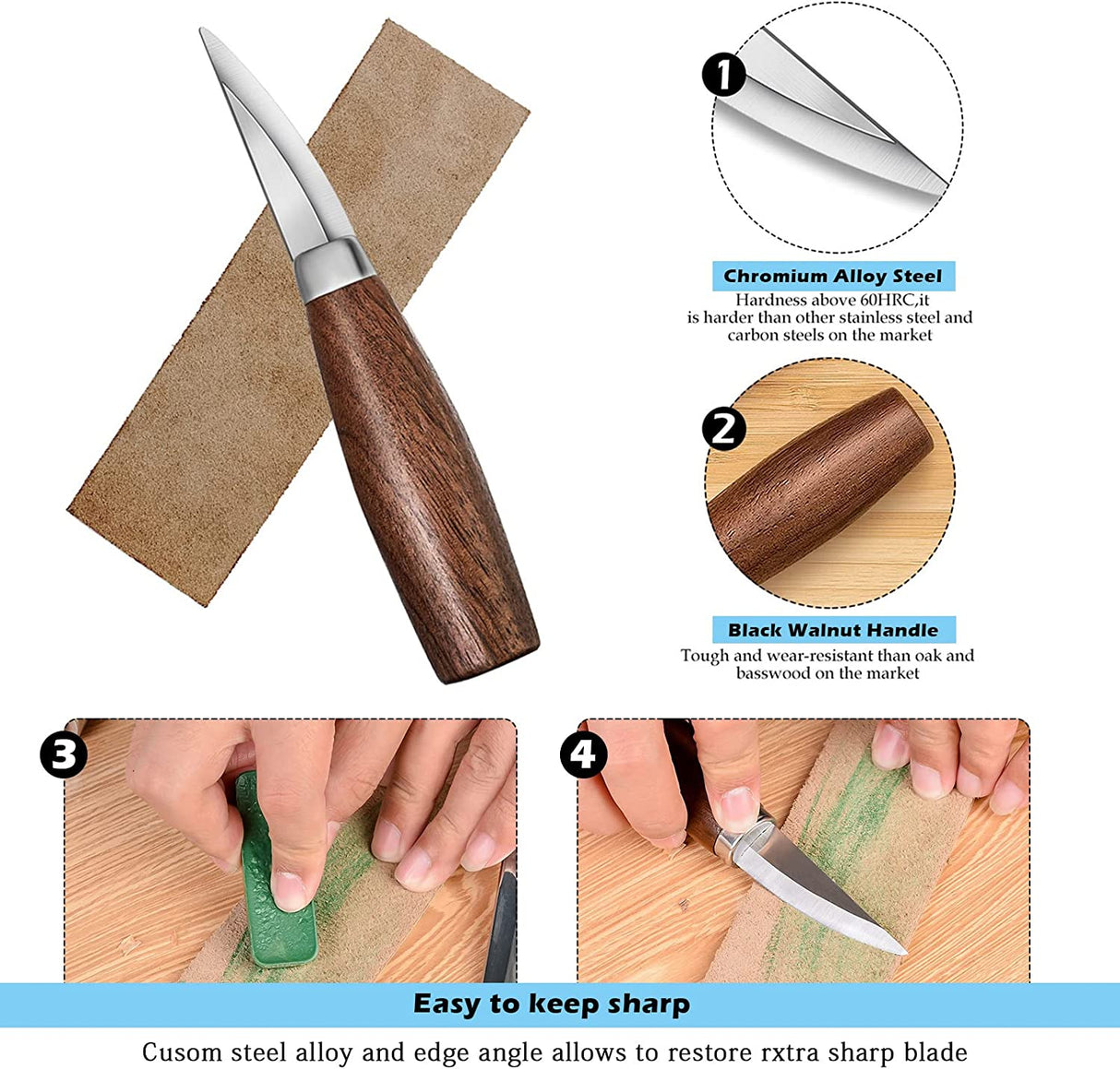 1

Chromium Alloy Steel

Hardness above 60HRC,it is harder than other stainless steel and carbon steels on the market

2

Black Walnut Handle

Tough and wear-resistant than oak and basswood on the market

3

4

Easy to keep sharp

Cusom steel alloy and edge angle allows to restore rxtra sharp blade