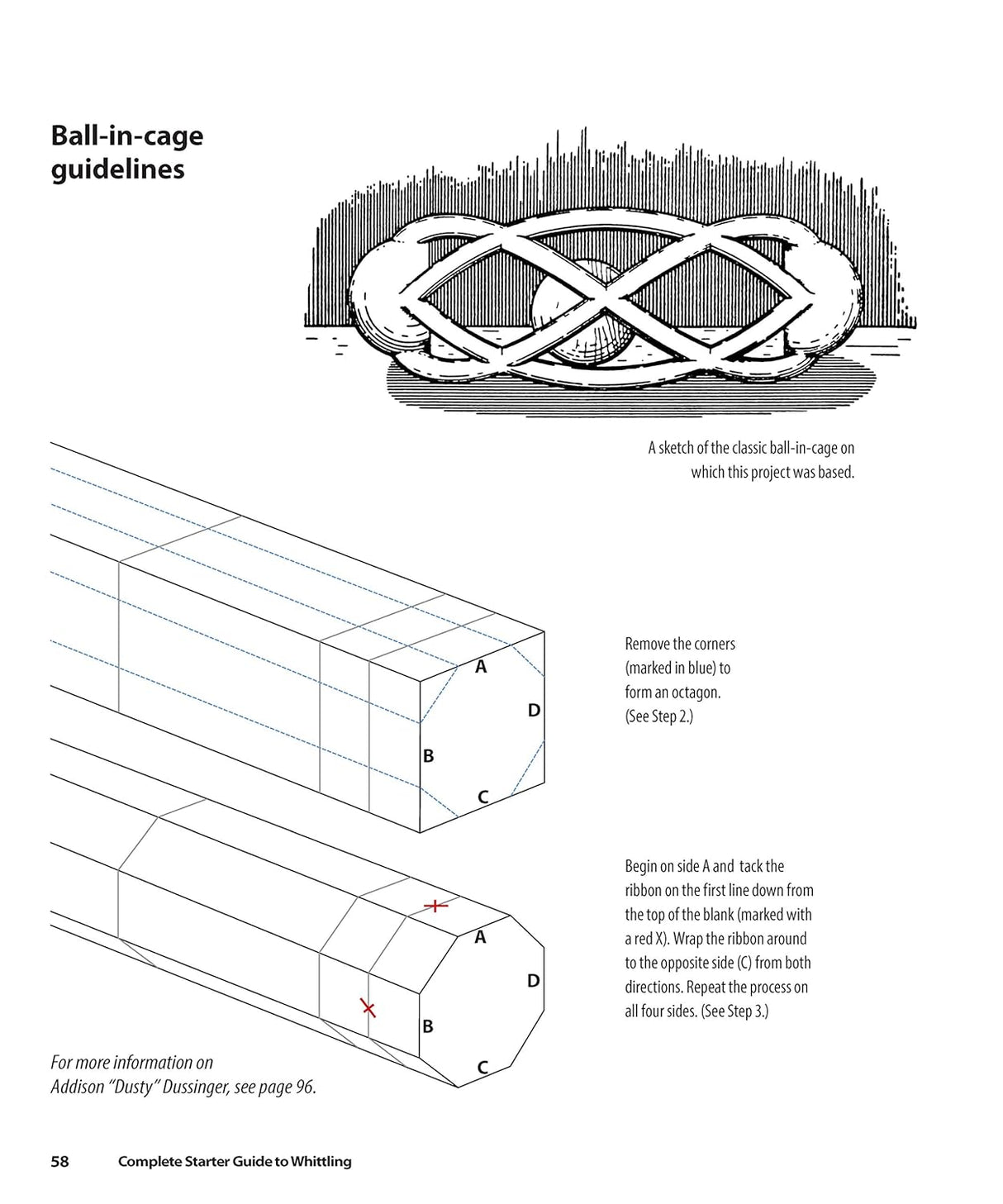 Ball-in-cage guidelines

A sketch of the classic ball-in-cage on which this project was based.

A

D

B

C

Remove the corners (marked in blue) to form an octagon. (See Step 2.)

A

D

B

C

Begin on side A and tack the ribbon on the first line down from the top of the blank (marked with a red X). Wrap the ribbon around to the opposite side (C) from both directions. Repeat the process on all four sides. (See Step 3.)

For more information on Addison "Dusty" Dussinger, see page 96.

58 Complete Starter Guide to Whittling