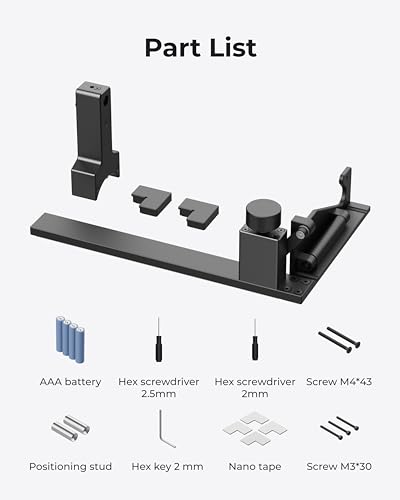 Part List

AAA battery

Hex screwdriver 2.5mm

Hex screwdriver 2mm

Screw M4*43

Positioning stud

Hex key 2 mm

Nano tape

Screw M3*30