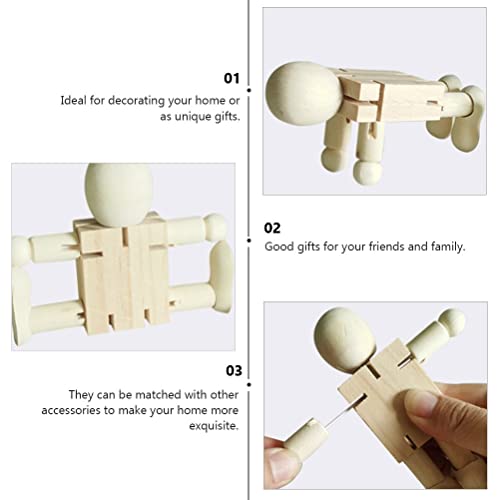 01

Ideal for decorating your home or as unique gifts.

02

Good gifts for your friends and family.

03

They can be matched with other accessories to make your home more exquisite.