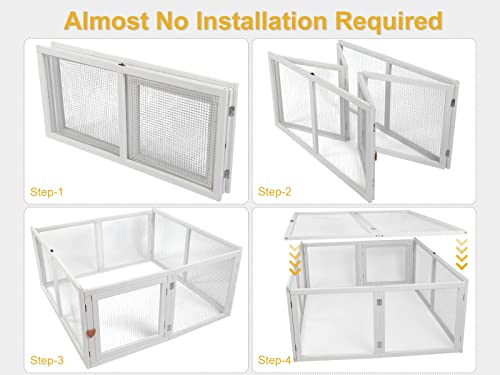 Almost No Installation Required

Step-1

Step-2

Step-3

Step-4