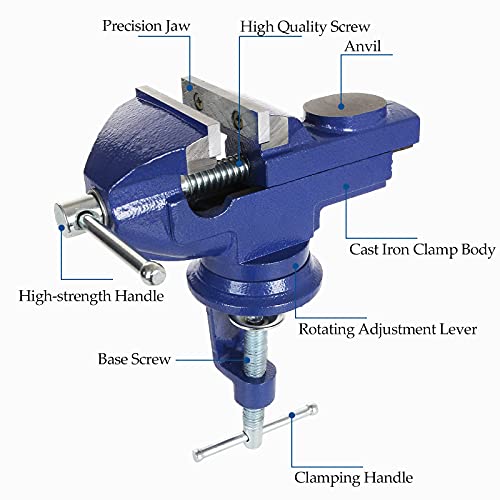 Precision Jaw
High Quality Screw
Anvil
Cast Iron Clamp Body
High-strength Handle
Rotating Adjustment Lever
Base Screw
Clamping Handle