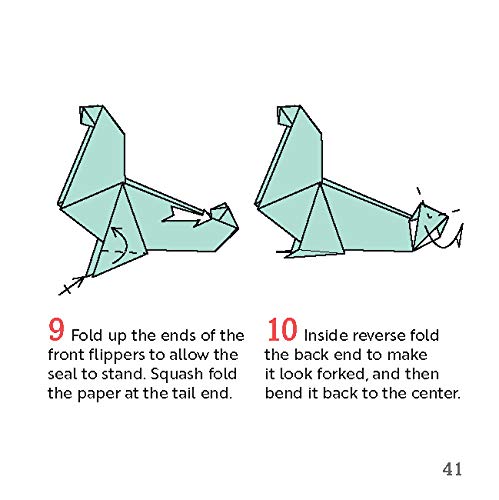 9 Fold up the ends of the front flippers to allow the seal to stand. Squash fold the paper at the tail end.

10 Inside reverse fold the back end to make it look forked, and then bend it back to the center.

41