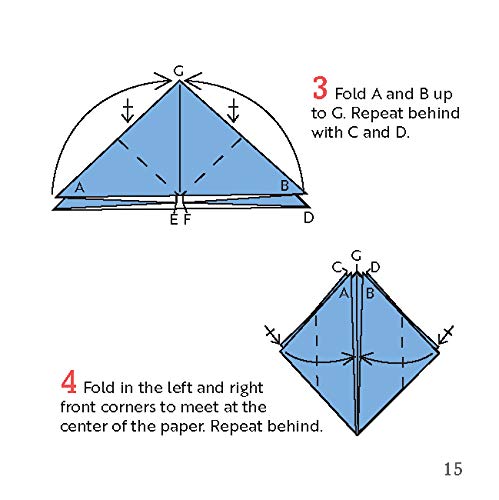 G

A

B

E F

D

3 Fold A and B up to G. Repeat behind with C and D.

C G D

A B

4 Fold in the left and right front corners to meet at the center of the paper. Repeat behind.

15