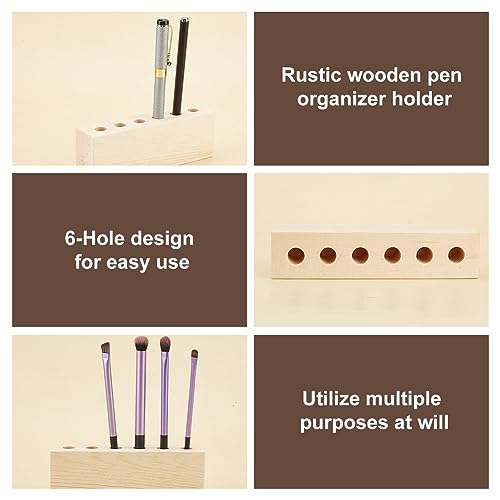 Rustic wooden pen organizer holder

6-Hole design for easy use

Utilize multiple purposes at will