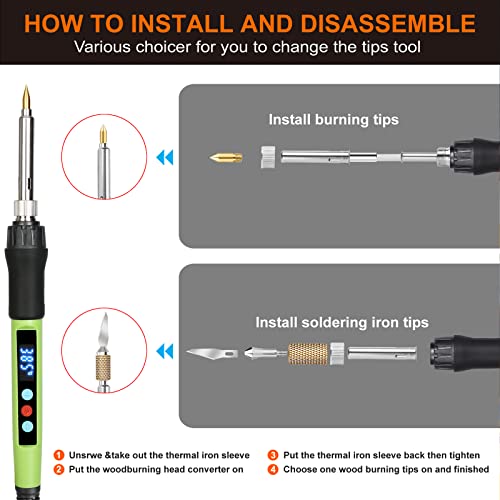 HOW TO INSTALL AND DISASSEMBLE
Various choicer for you to change the tips tool

Install burning tips

Install soldering iron tips

385°

1 Unsrwe &take out the thermal iron sleeve
2 Put the woodburning head converter on

3 Put the thermal iron sleeve back then tighten
4 Choose one wood burning tips on and finished