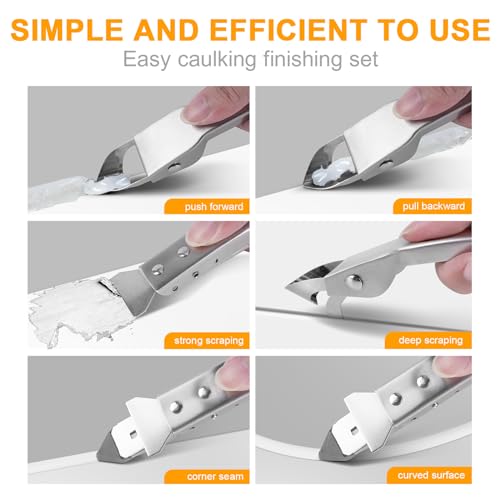 SIMPLE AND EFFICIENT TO USE
Easy caulking finishing set

push forward

pull backward

strong scraping

deep scraping

corner seam

curved surface