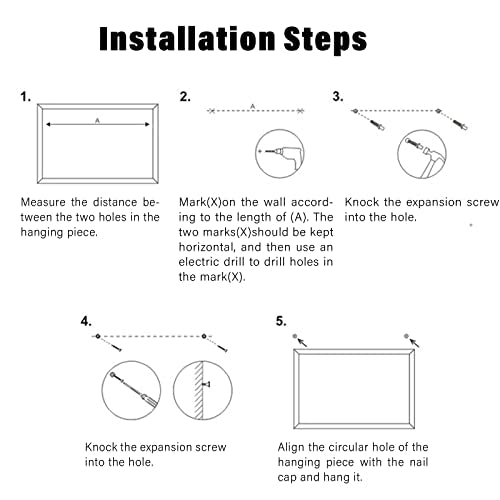 Installation Steps

1.

A

Measure the distance between the two holes in the hanging piece.

2.

A

Mark(X)on the wall according to the length of (A). The two marks(X)should be kept horizontal, and then use an electric drill to drill holes in the mark(X).

3.

Knock the expansion screw into the hole.

4.

Knock the expansion screw into the hole.

5.

Align the circular hole of the hanging piece with the nail cap and hang it.