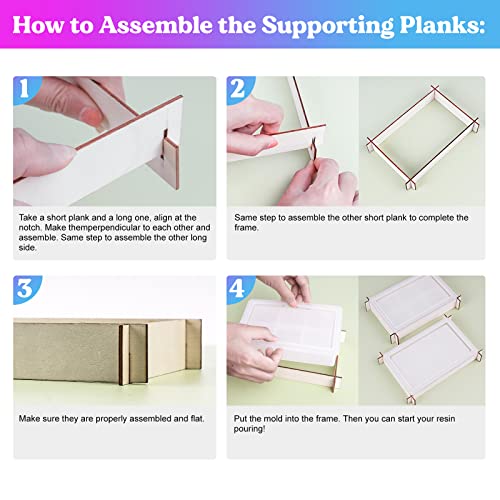 How to Assemble the Supporting Planks:

1

Take a short plank and a long one, align at the notch. Make themperpendicular to each other and assemble. Same step to assemble the other long side.

2

Same step to assemble the other short plank to complete the frame.

3

Make sure they are properly assembled and flat.

4

Put the mold into the frame. Then you can start your resin pouring!