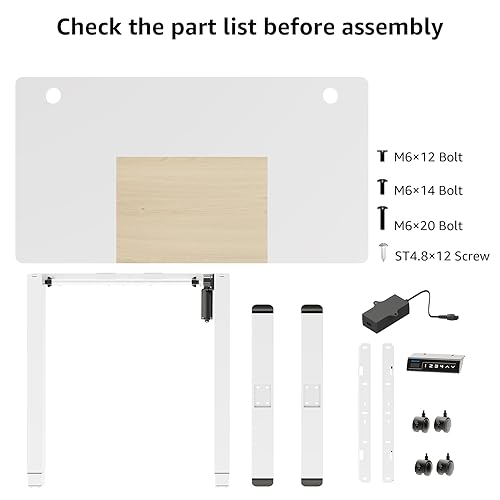 Check the part list before assembly

M6×12 Bolt

M6×14 Bolt

M6×20 Bolt

ST4.8×12 Screw

1 2 3 4