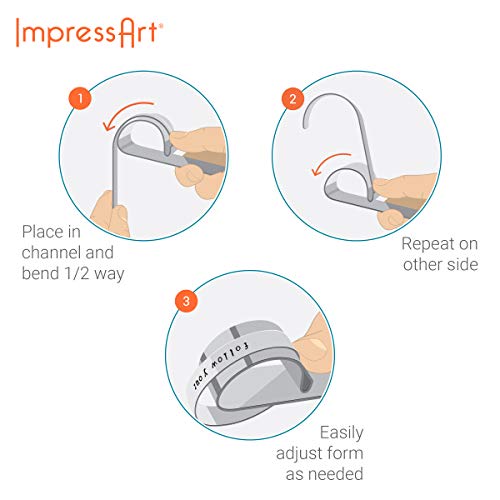 ImpressArt®

1

Place in channel and bend 1/2 way

2

Repeat on other side

3

follow your

Easily adjust form as needed