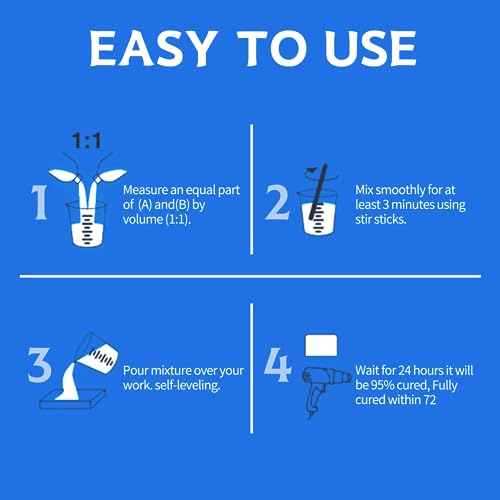 EASY TO USE

1:1

1 Measure an equal part of (A) and(B) by volume (1:1).

2 Mix smoothly for at least 3 minutes using stir sticks.

3 Pour mixture over your work. self-leveling.

4 Wait for 24 hours it will be 95% cured, Fully cured within 72