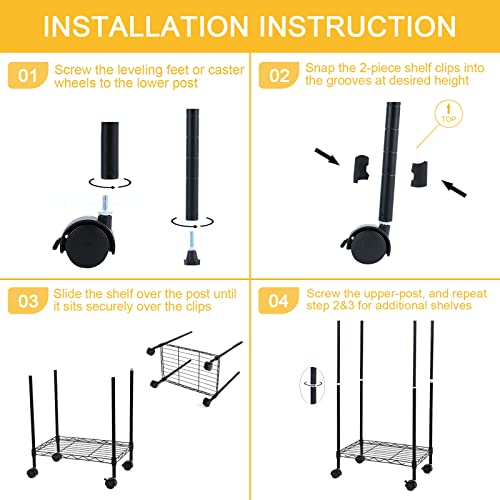 INSTALLATION INSTRUCTION

01 Screw the leveling feet or caster wheels to the lower post

02 Snap the 2-piece shelf clips into the grooves at desired height

TOP

03 Slide the shelf over the post until it sits securely over the clips

04 Screw the upper-post, and repeat step 2&3 for additional shelves