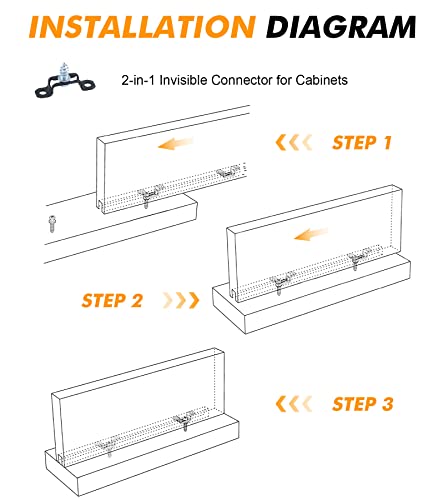 INSTALLATION DIAGRAM

2-in-1 Invisible Connector for Cabinets

STEP 1

STEP 2

STEP 3