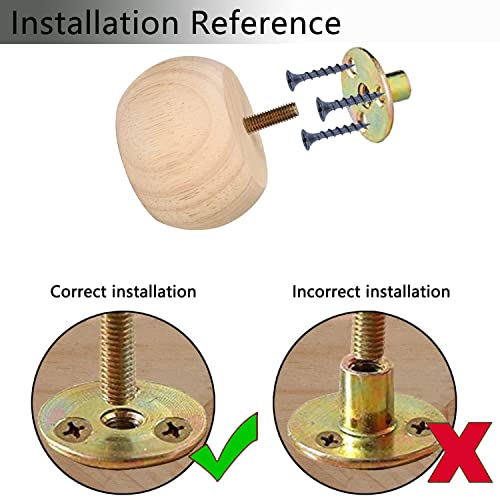 Installation Reference

Correct installation

Incorrect installation