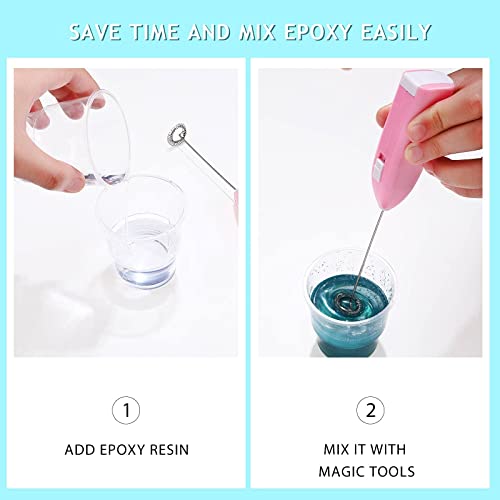 SAVE TIME AND MIX EPOXY EASILY

1

ADD EPOXY RESIN

2

MIX IT WITH MAGIC TOOLS