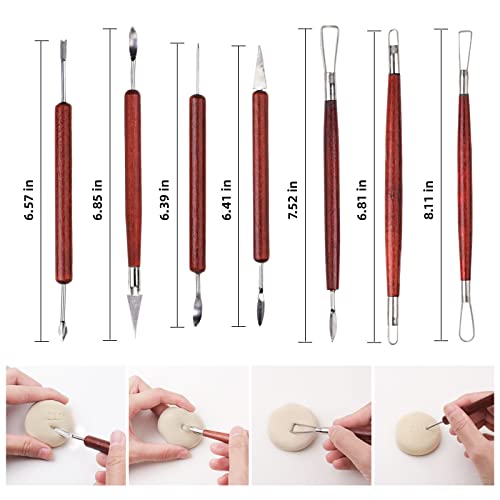 6.57 in
6.85 in
6.39 in
6.41 in
7.52 in
6.81 in
8.11 in