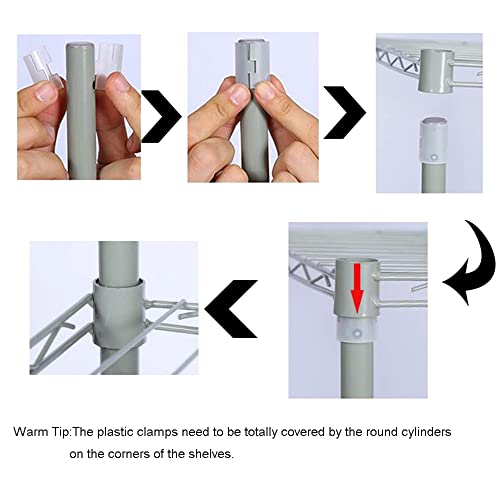 Warm Tip:The plastic clamps need to be totally covered by the round cylinders on the corners of the shelves.