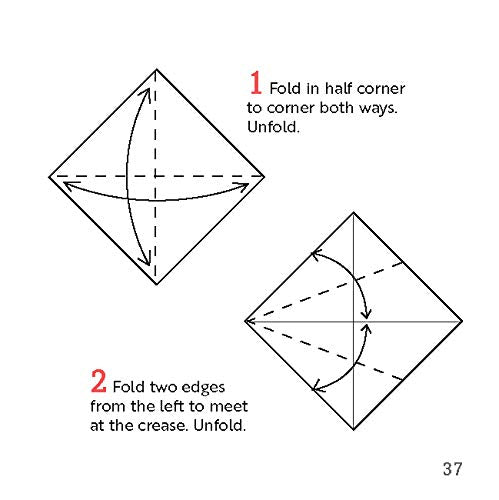 1 Fold in half corner to corner both ways. Unfold.

2 Fold two edges from the left to meet at the crease. Unfold.

37