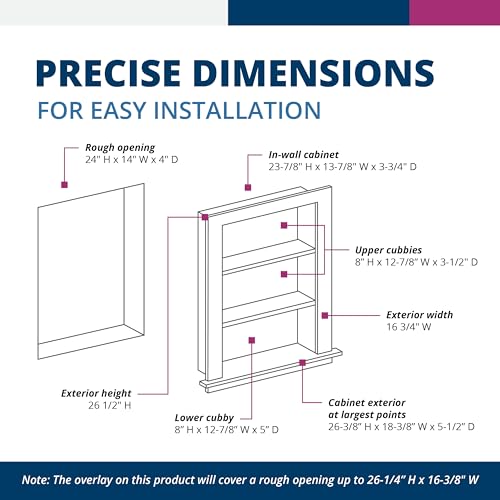 PRECISE DIMENSIONS
FOR EASY INSTALLATION

Rough opening
24" H x 14" W x 4" D

In-wall cabinet
23-7/8" H x 13-7/8" W x 3-3/4" D

Upper cubbies
8" H x 12-7/8" W x 3-1/2" D

Exterior width
16 3/4" W

Exterior height
26 1/2" H

Lower cubby
8" H x 12-7/8" W x 5" D

Cabinet exterior
at largest points
26-3/8" H x 18-3/8" W x 5-1/2" D

Note: The overlay on this product will cover a rough opening up to 26-1/4" H x 16-3/8" W