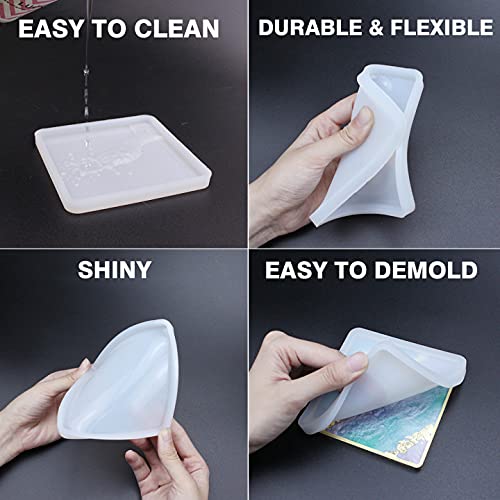 EASY TO CLEAN

DURABLE & FLEXIBLE

SHINY

EASY TO DEMOLD