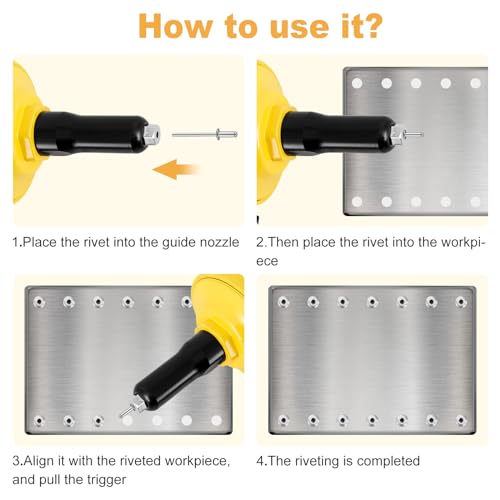 How to use it?

1.Place the rivet into the guide nozzle

2.Then place the rivet into the workpiece

3.Align it with the riveted workpiece, and pull the trigger

4.The riveting is completed