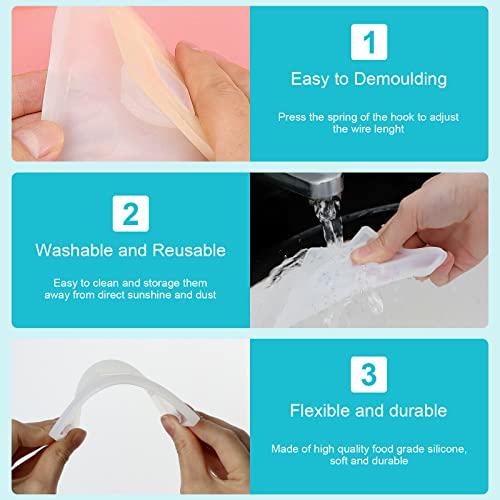 1
Easy to Demoulding

Press the spring of the hook to adjust the wire lenght

2
Washable and Reusable

Easy to clean and storage them away from direct sunshine and dust

3
Flexible and durable

Made of high quality food grade silicone, soft and durable