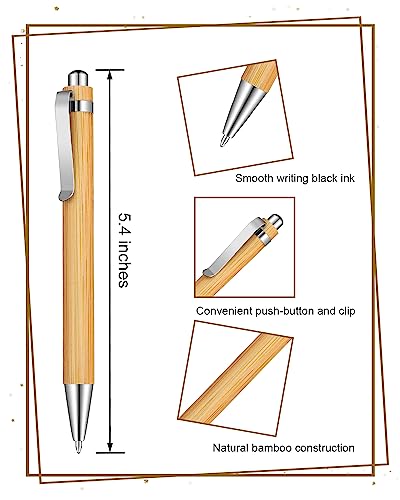 5.4 inches

Smooth writing black ink

Convenient push-button and clip

Natural bamboo construction