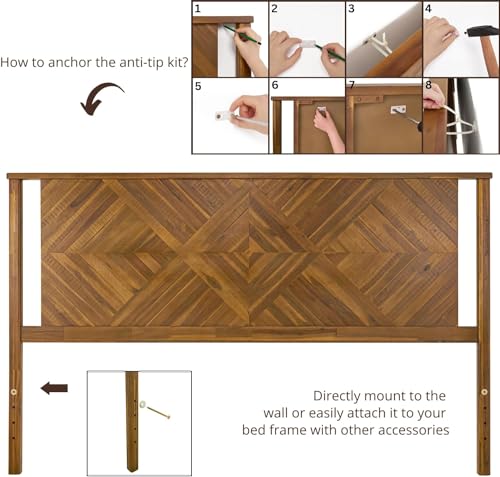 How to anchor the anti-tip kit?

1

2

3

4

5

6

7

8

Directly mount to the wall or easily attach it to your bed frame with other accessories