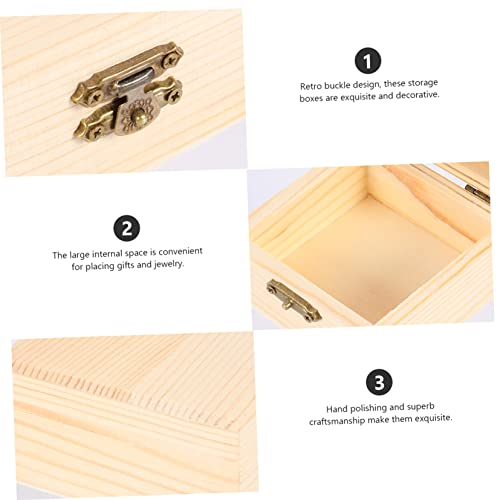 1

Retro buckle design, these storage boxes are exquisite and decorative.

2

The large internal space is convenient for placing gifts and jewelry.

3

Hand polishing and superb craftsmanship make them exquisite.