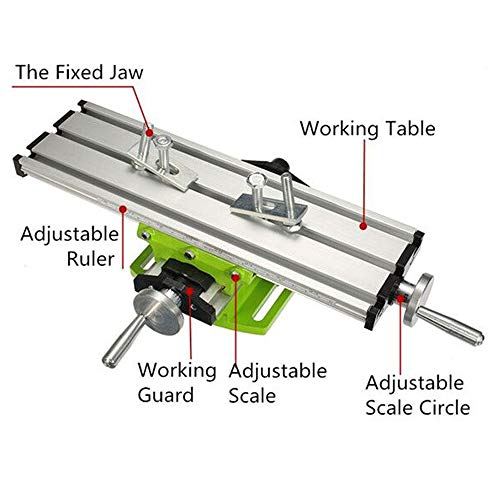 The Fixed Jaw

Working Table

Adjustable Ruler

Working Guard

Adjustable Scale

Adjustable Scale Circle