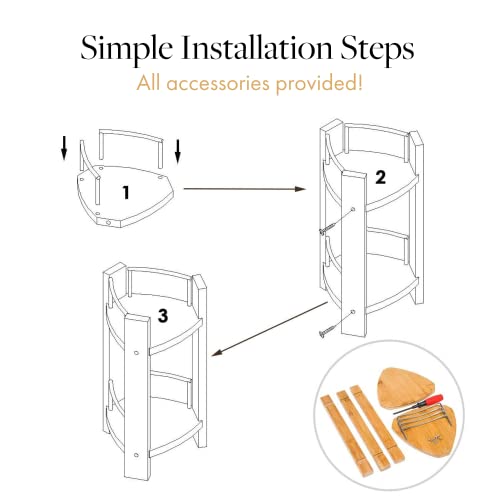 Simple Installation Steps

All accessories provided!

1

2

3