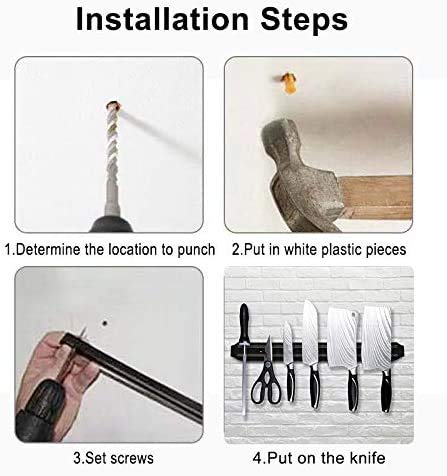 Installation Steps

1.Determine the location to punch

2.Put in white plastic pieces

3.Set screws

4.Put on the knife