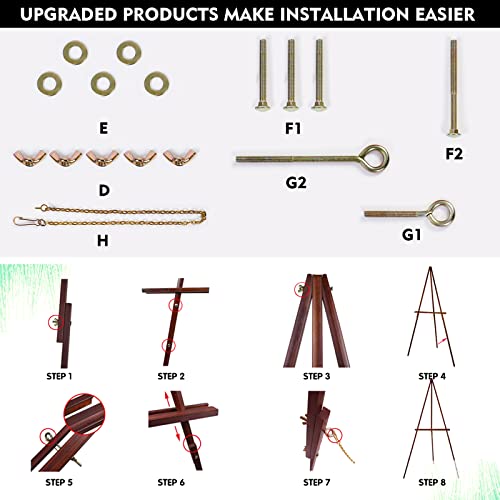 UPGRADED PRODUCTS MAKE INSTALLATION EASIER

E

F1

F2

D

G2

H

G1

STEP 1

STEP 2

STEP 3

STEP 4

STEP 5

STEP 6

STEP 7

STEP 8