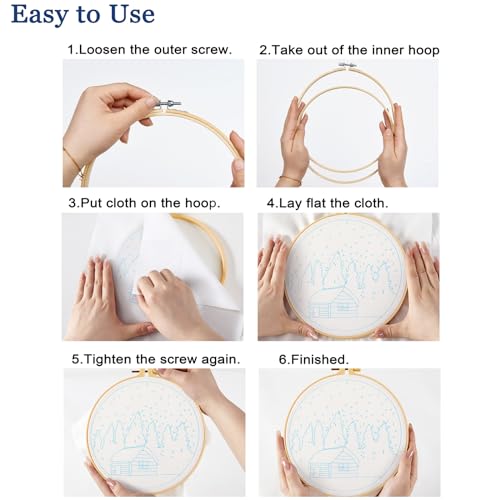 Easy to Use

1.Loosen the outer screw.

2.Take out of the inner hoop

3.Put cloth on the hoop.

4.Lay flat the cloth.

5.Tighten the screw again.

6.Finished.