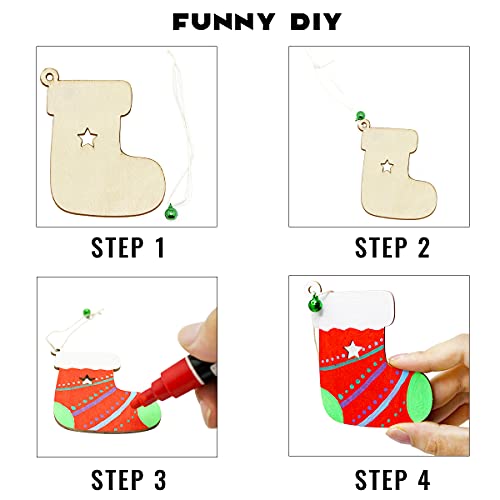 FUNNY DIY

STEP 1

STEP 2

STEP 3

STEP 4