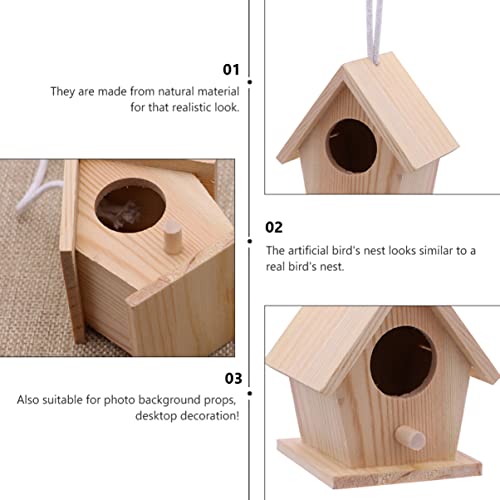 01

They are made from natural material for that realistic look.

02

The artificial bird's nest looks similar to a real bird's nest.

03

Also suitable for photo background props, desktop decoration!