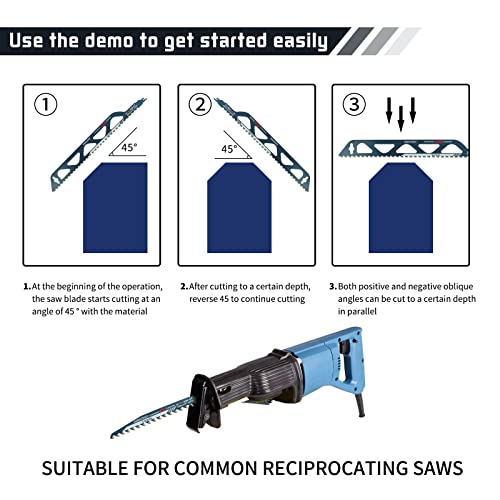 Use the demo to get started easily

①

45°

②

45°

③

1. At the beginning of the operation, the saw blade starts cutting at an angle of 45 ° with the material

2. After cutting to a certain depth, reverse 45 to continue cutting

3. Both positive and negative oblique angles can be cut to a certain depth in parallel

SUITABLE FOR COMMON RECIPROCATING SAWS