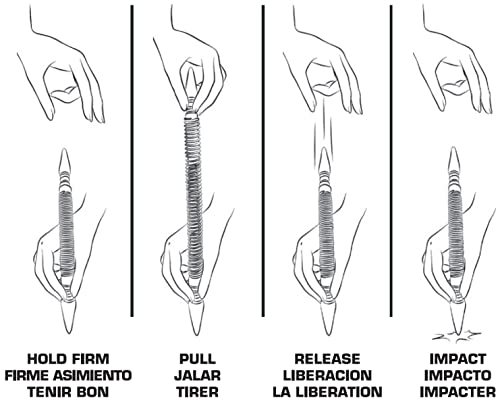 HOLD FIRM
FIRME ASIMIENTO
TENIR BON

PULL
JALAR
TIRER

RELEASE
LIBERACION
LA LIBERATION

IMPACT
IMPACTO
IMPACTER