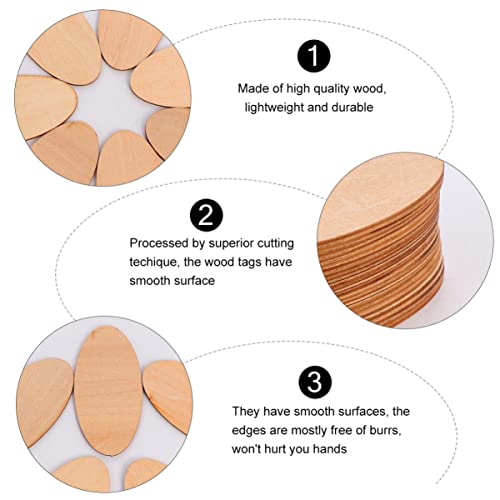 1

Made of high quality wood, lightweight and durable

2

Processed by superior cutting techique, the wood tags have smooth surface

3

They have smooth surfaces, the edges are mostly free of burrs, won't hurt you hands