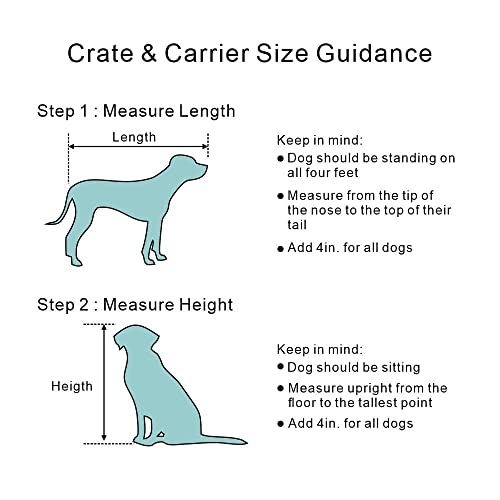 Crate & Carrier Size Guidance

Step 1 : Measure Length

Length

Keep in mind:
● Dog should be standing on all four feet
● Measure from the tip of the nose to the top of their tail
● Add 4in. for all dogs

Step 2 : Measure Height

Heigth

Keep in mind:
● Dog should be sitting
● Measure upright from the floor to the tallest point
● Add 4in. for all dogs