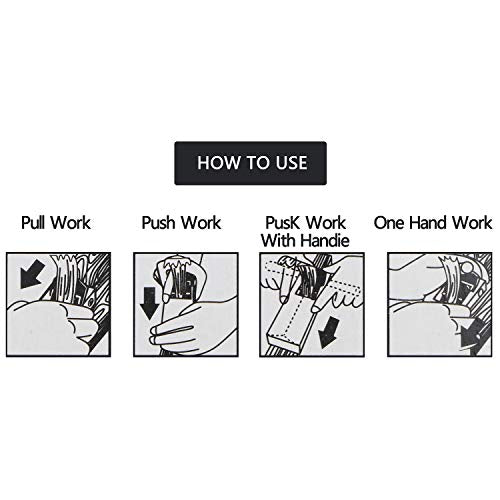 HOW TO USE

Pull Work

Push Work

PusK Work With Handie

One Hand Work