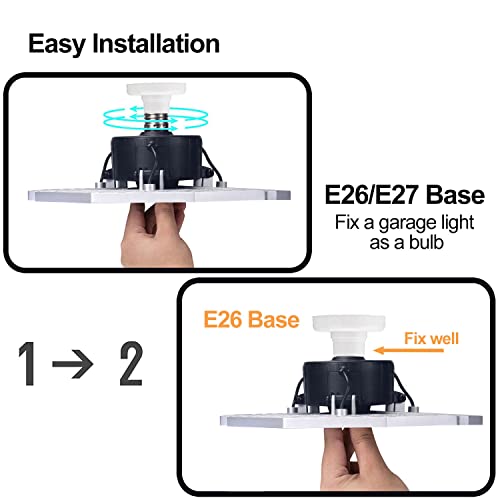 Easy Installation

E26/E27 Base
Fix a garage light as a bulb

1 → 2

E26 Base

Fix well