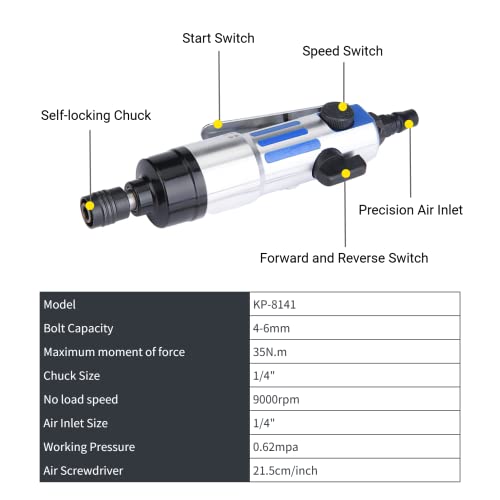 Start Switch

Speed Switch

Self-locking Chuck

Precision Air Inlet

Forward and Reverse Switch

| Model | KP-8141 |
|---|---|
| Bolt Capacity | 4-6mm |
| Maximum moment of force | 35N.m |
| Chuck Size | 1/4" |
| No load speed | 9000rpm |
| Air Inlet Size | 1/4" |
| Working Pressure | 0.62mpa |
| Air Screwdriver | 21.5cm/inch |