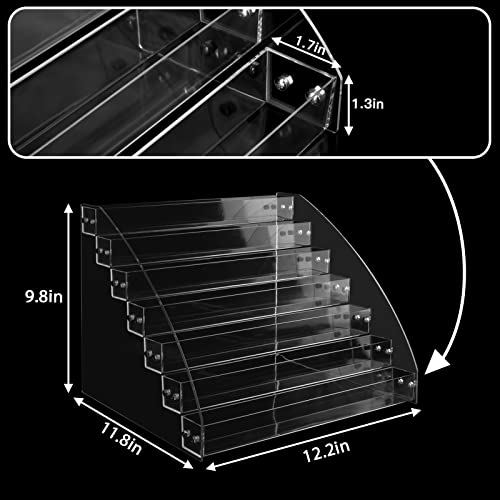 1.7in
1.3in
9.8in
11.8in
12.2in