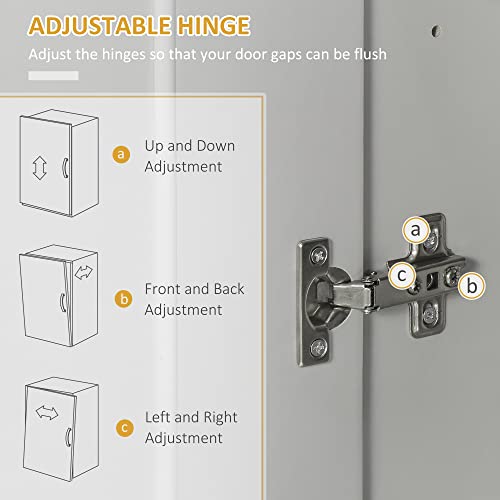 ADJUSTABLE HINGE
Adjust the hinges so that your door gaps can be flush

a Up and Down Adjustment

b Front and Back Adjustment

c Left and Right Adjustment

a
c
b