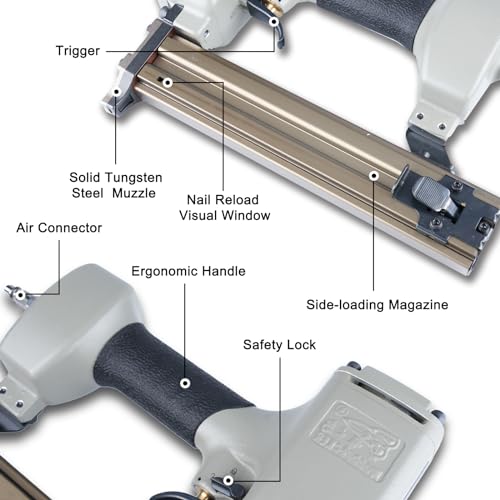 Trigger

Solid Tungsten Steel Muzzle

Nail Reload Visual Window

Air Connector

Ergonomic Handle

Side-loading Magazine

Safety Lock