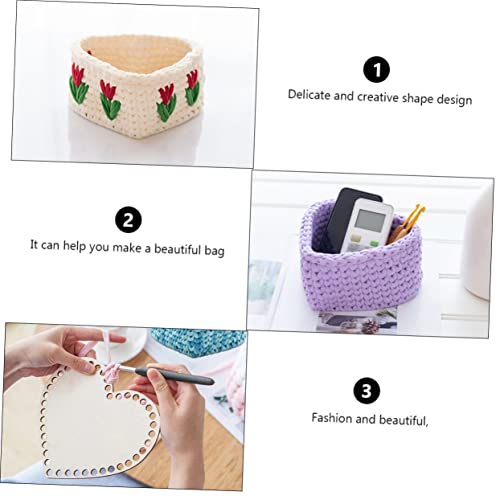 1

Delicate and creative shape design

2

It can help you make a beautiful bag

3

Fashion and beautiful,