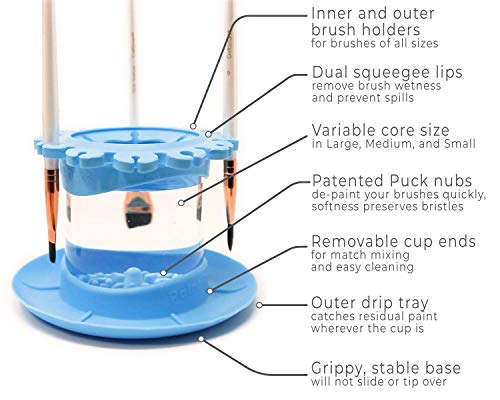 Inner and outer brush holders
for brushes of all sizes

Dual squeegee lips
remove brush wetness and prevent spills

Variable core size
in Large, Medium, and Small

Patented Puck nubs
de-paint your brushes quickly, softness preserves bristles

Removable cup ends
for match mixing and easy cleaning

Outer drip tray
catches residual paint wherever the cup is

Grippy, stable base
will not slide or tip over